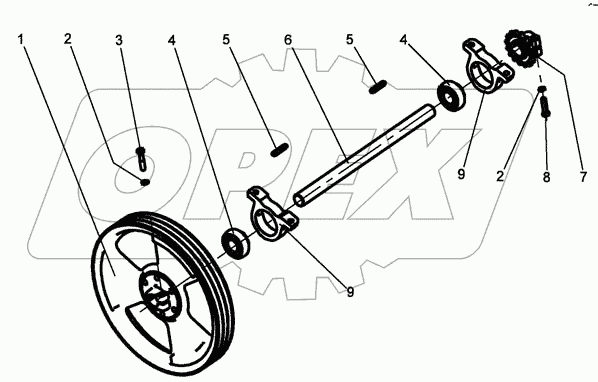 1
2
3
4
5
6
5
4
9
2
8
7
9
OREX